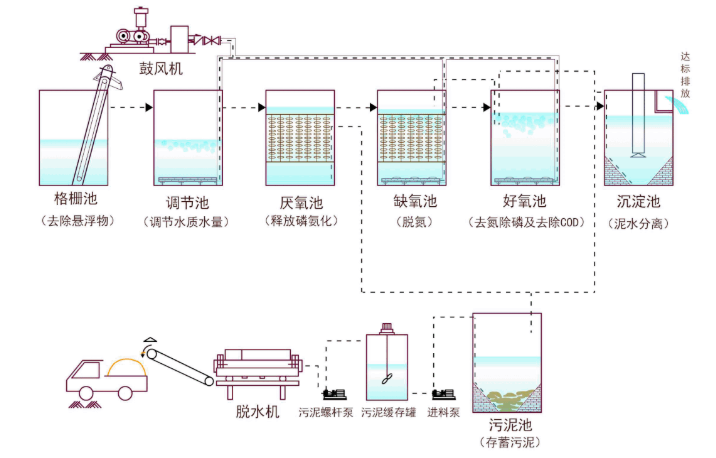 鼓风机

达标排放

格栅池
（去除悬浮物）

调节池
（调节水质水量）

厌氧池
（释放磷氨化）

缺氧池
（脱氮）

好氧池
（去氮除磷及去除COD）

沉淀池
（泥水分离）

脱水机

污泥螺杆泵

污泥缓存罐

进料泵

污泥池
（存蓄污泥）